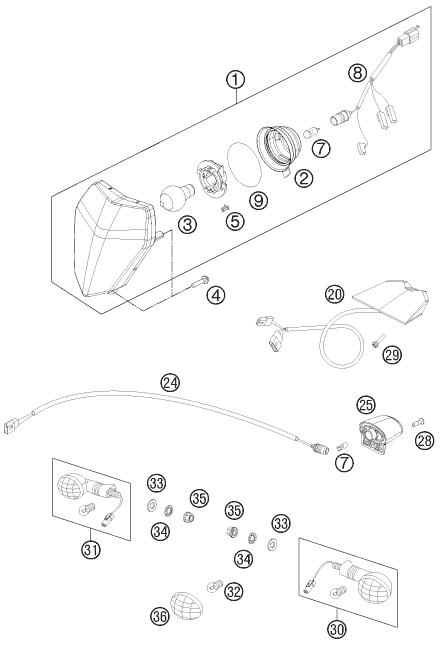 1
8
7
2
9
3
5
4
20
29
24
25
28
7
33
35
34
35
33
34
31
32
36
30