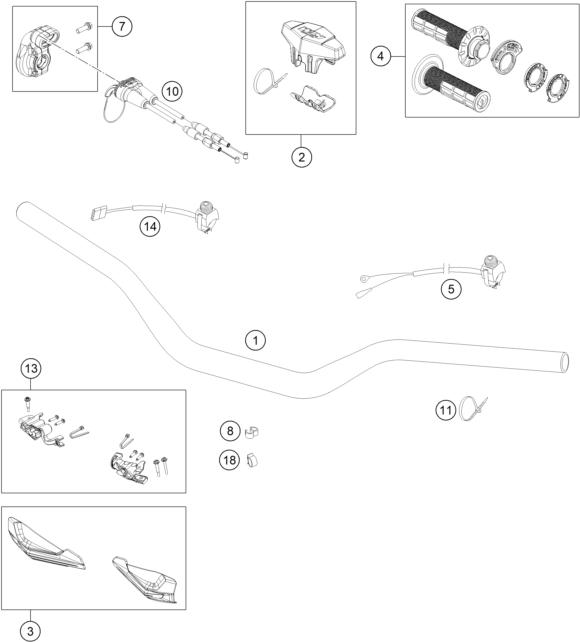 7
10
2
4
14
5
1
13
11
8
18
3